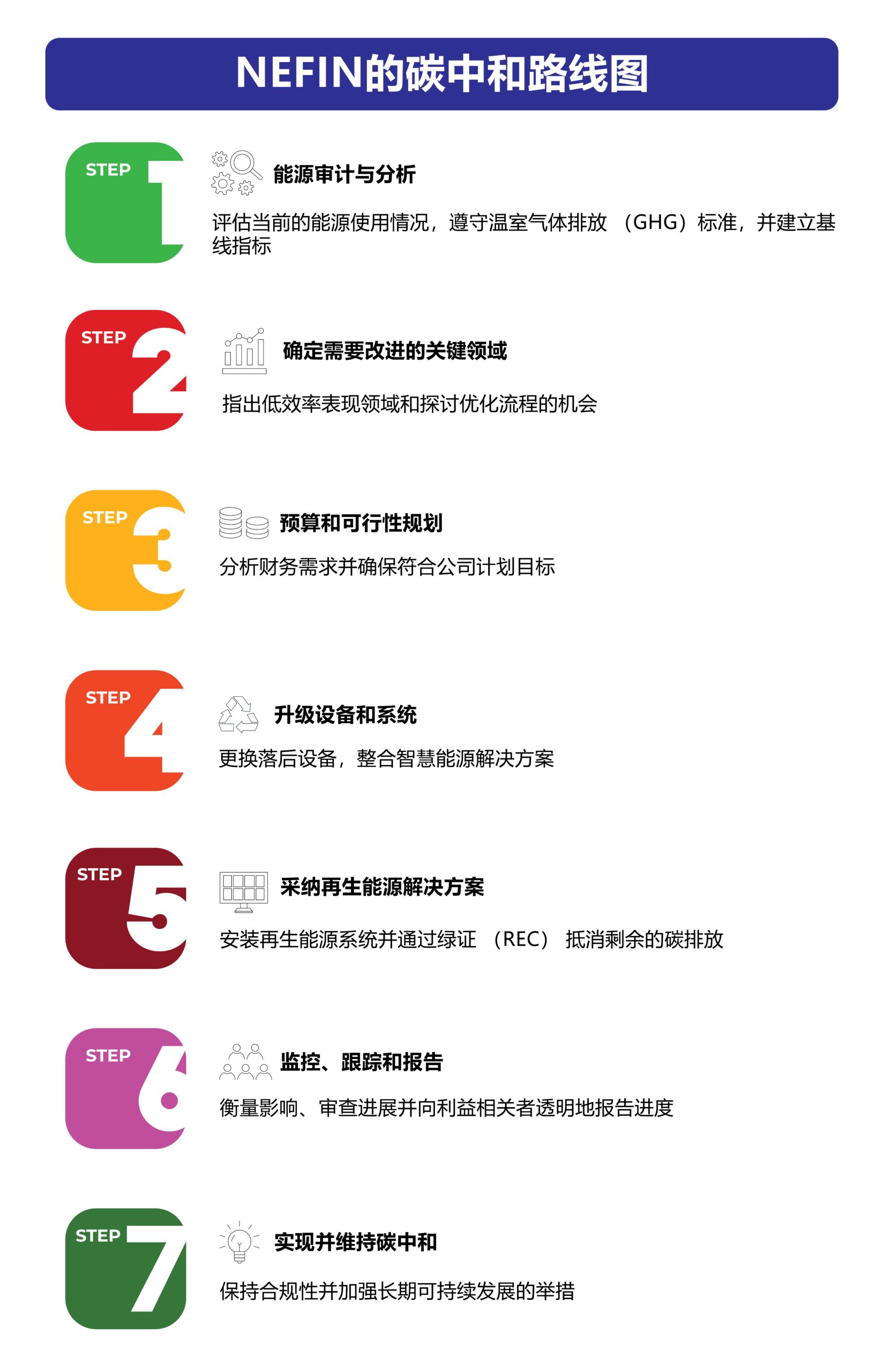 NEFIN的碳中和路线图

STEP 1

能源审计与分析

评估当前的能源使用情况，遵守温室气体排放 （GHG）标准，并建立基线指标

STEP 2

确定需要改进的关键领域

指出低效率表现领域和探讨优化流程的机会

STEP 3

预算和可行性规划

分析财务需求并确保符合公司计划目标

STEP 4

升级设备和系统

更换落后设备，整合智慧能源解决方案

STEP 5

采纳再生能源解决方案

安装再生能源系统并通过绿证 （REC） 抵消剩余的碳排放

STEP 6

监控、跟踪和报告

衡量影响、审查进展并向利益相关者透明地报告进度

STEP 7

实现并维持碳中和

保持合规性并加强长期可持续发展的举措