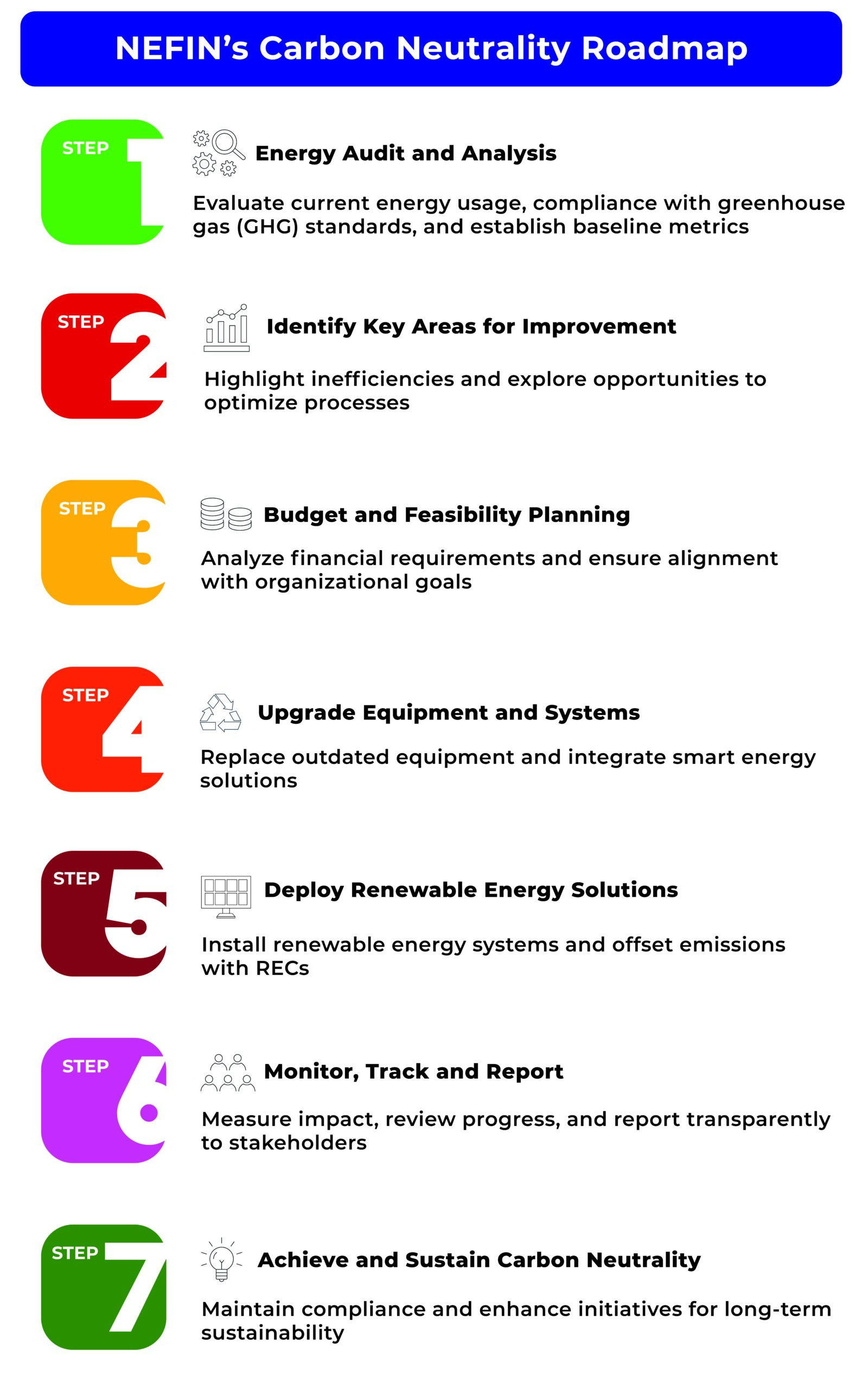 NEFIN's Carbon Neutrality Roadmap

STEP 1

Energy Audit and Analysis

Evaluate current energy usage, compliance with greenhouse gas (GHG) standards, and establish baseline metrics

STEP 2

Identify Key Areas for Improvement

Highlight inefficiencies and explore opportunities to optimize processes

STEP 3

Budget and Feasibility Planning

Analyze financial requirements and ensure alignment with organizational goals

STEP 4

Upgrade Equipment and Systems

Replace outdated equipment and integrate smart energy solutions

STEP 5

Deploy Renewable Energy Solutions

Install renewable energy systems and offset emissions with RECs

STEP 6

Monitor, Track and Report

Measure impact, review progress, and report transparently to stakeholders

STEP 7

Achieve and Sustain Carbon Neutrality

Maintain compliance and enhance initiatives for long-term sustainability